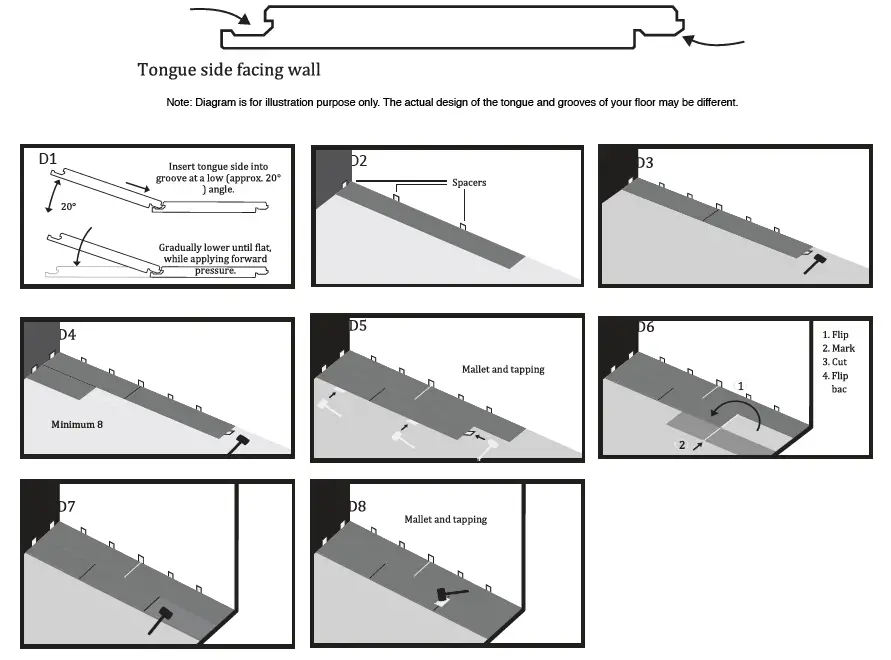 Tongue side facing wall

Note: Diagram is for illustration purpose only. The actual design of the tongue and grooves of your floor may be different.

D1
Insert tongue side into groove at a low (approx. 20° ) angle.
20°
Gradually lower until flat, while applying forward pressure.

D2
Spacers

D3

D4
Minimum 8

D5
Mallet and tapping

D6
1. Flip
2. Mark
3. Cut
4. Flip bac
1
2

D7

D8
Mallet and tapping