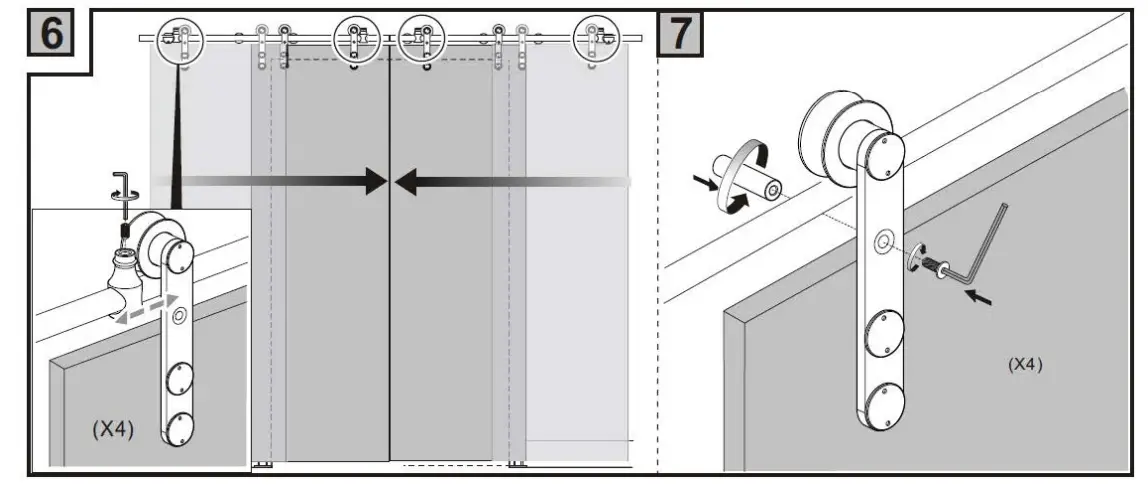 6

(X4)

7

(X4)