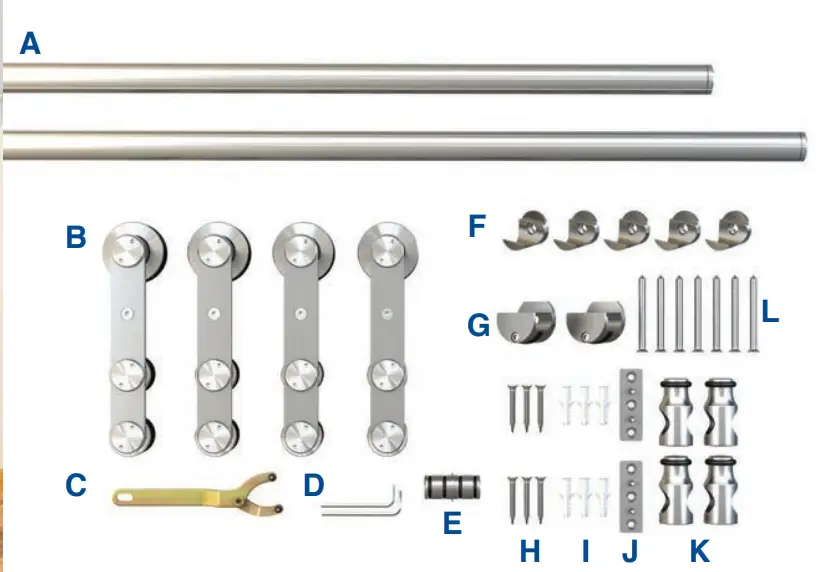 A

B

F

G

L

C

D

E

H I J K