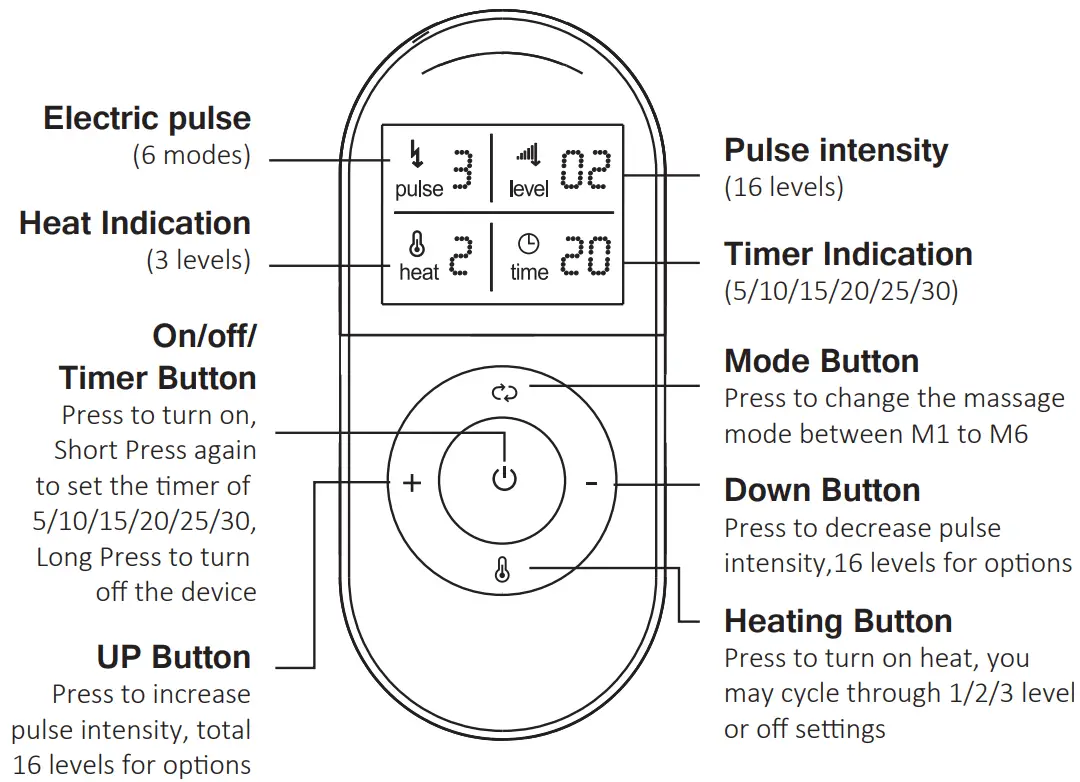 Electric pulse
(6 modes)

Heat Indication
(3 levels)

On/off/
Timer Button
Press to turn on, Short Press again to set the timer of 5/10/15/20/25/30, Long Press to turn off the device

UP Button
Press to increase pulse intensity, total 16 levels for options

pulse 3
level 02
heat 2
time 20

+
-

Pulse intensity
(16 levels)

Timer Indication
(5/10/15/20/25/30)

Mode Button
Press to change the massage mode between M1 to M6

Down Button
Press to decrease pulse intensity,16 levels for options

Heating Button
Press to turn on heat, you may cycle through 1/2/3 level or off settings