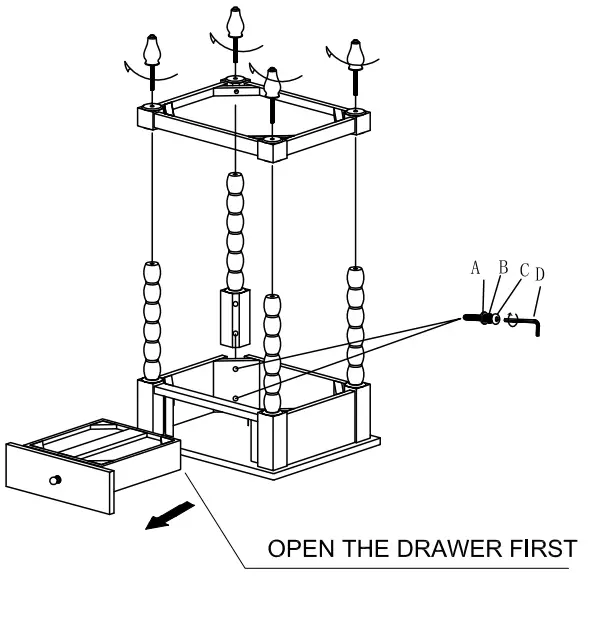 A B C D

OPEN THE DRAWER FIRST