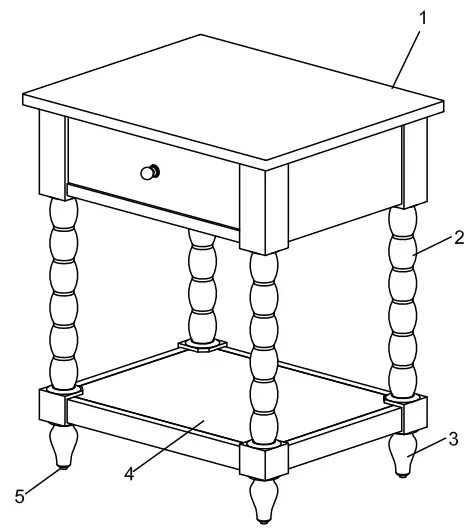 1
2
3
4
5