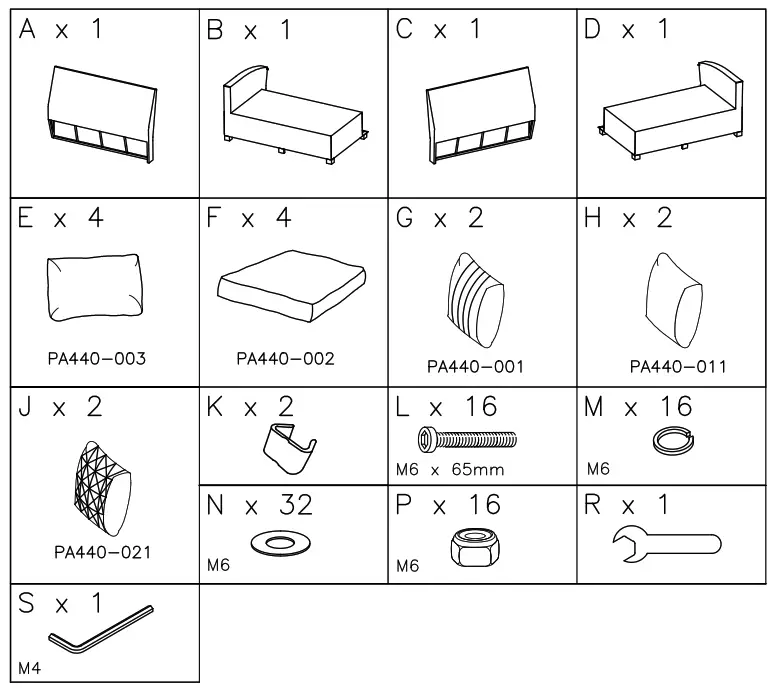 A x 1

B x 1

C x 1

D x 1

E x 4

PA440-003

F x 4

PA440-002

G x 2

PA440-001

H x 2

PA440-011

J x 2

PA440-021

K x 2

L x 16

M6 x 65mm

M x 16

M6

N x 32

M6

P x 16

M6

R x 1

S x 1

M4