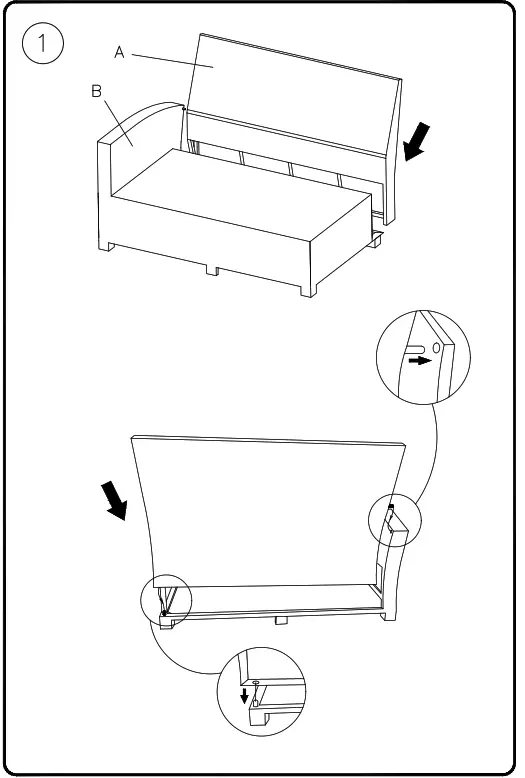 1

A

B