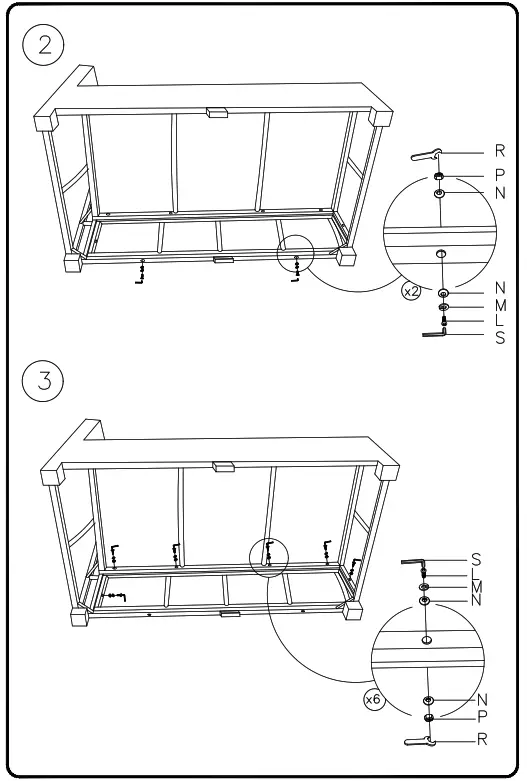 2

R
P
N
x2
N
M
L
S

3

S
L
M
N
x6
N
P
R