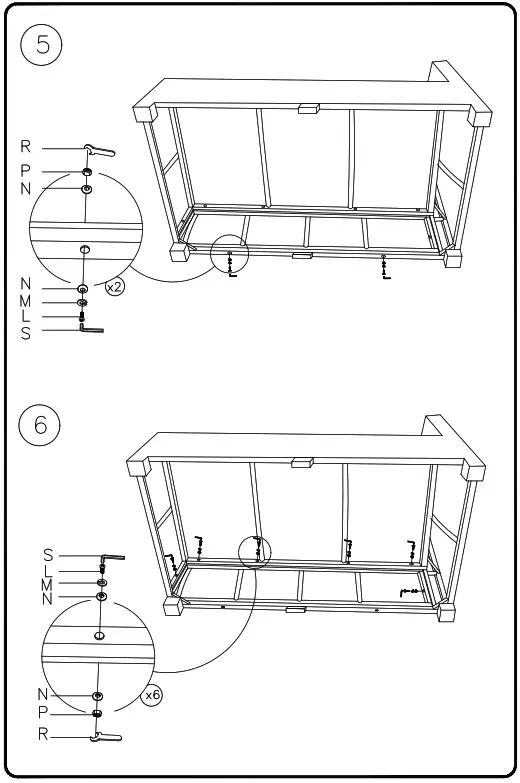 5

R
P
N
N
M
L
S
x2

6

S
L
M
N
N
P
R
x6