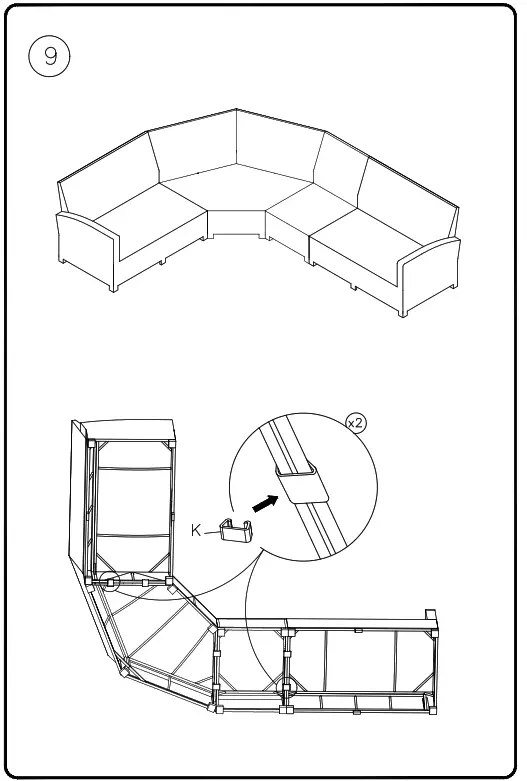 9

x2

K