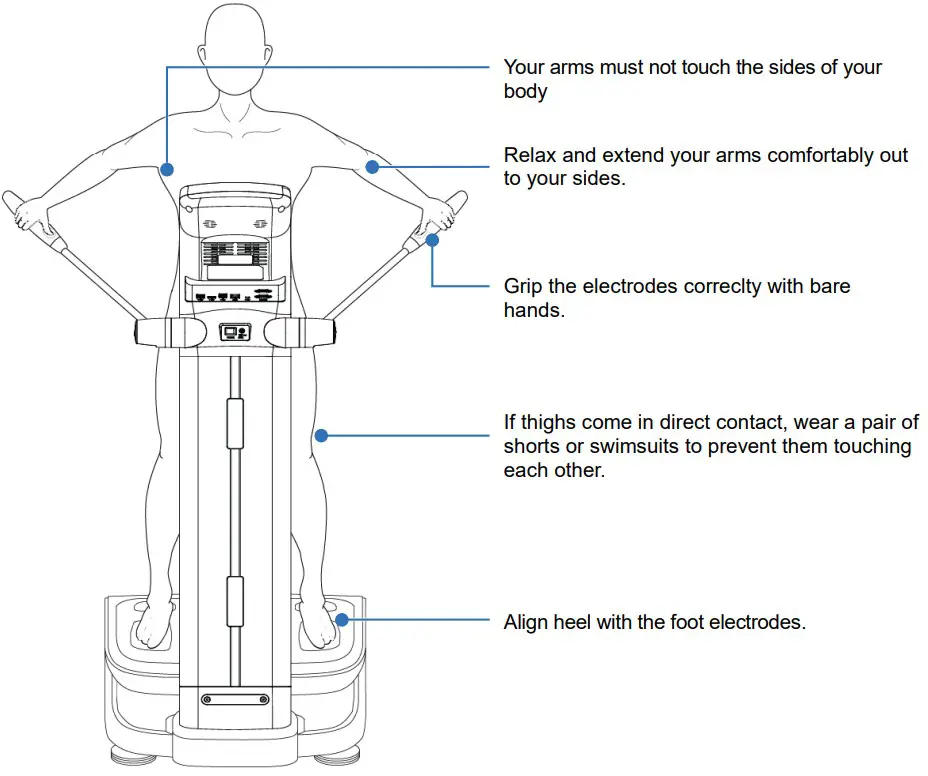 Your arms must not touch the sides of your body

Relax and extend your arms comfortably out to your sides.

Grip the electrodes correclty with bare hands.

If thighs come in direct contact, wear a pair of shorts or swimsuits to prevent them touching each other.

Align heel with the foot electrodes.