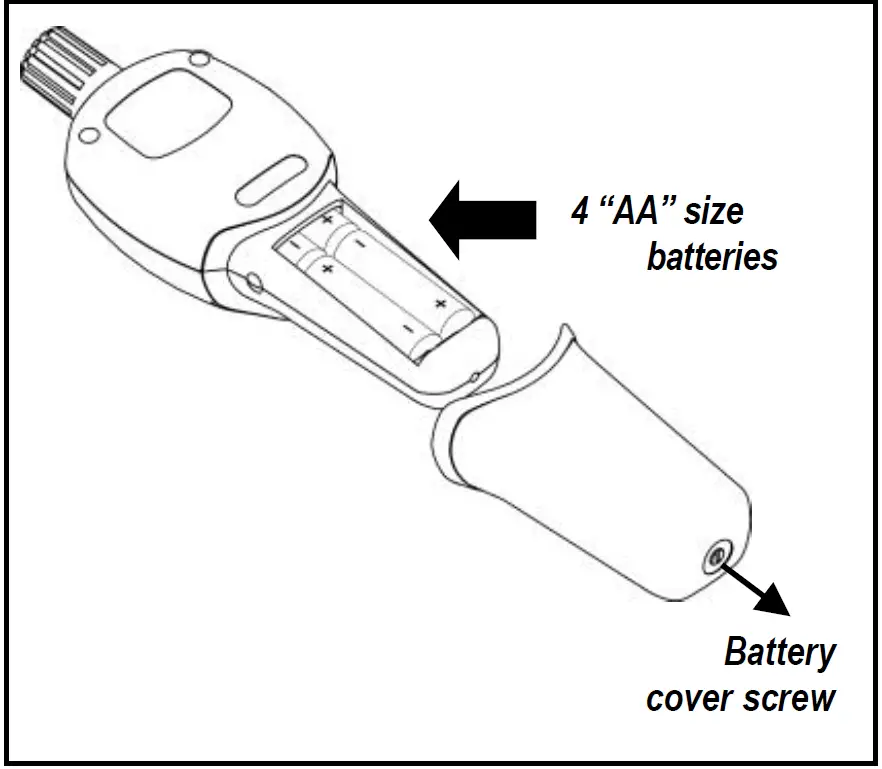 4 “AA” size batteries

Battery cover screw