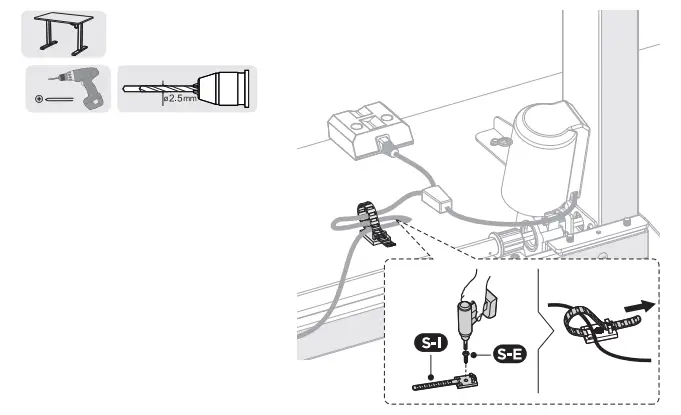 ø2.5mm

S-I

S-E