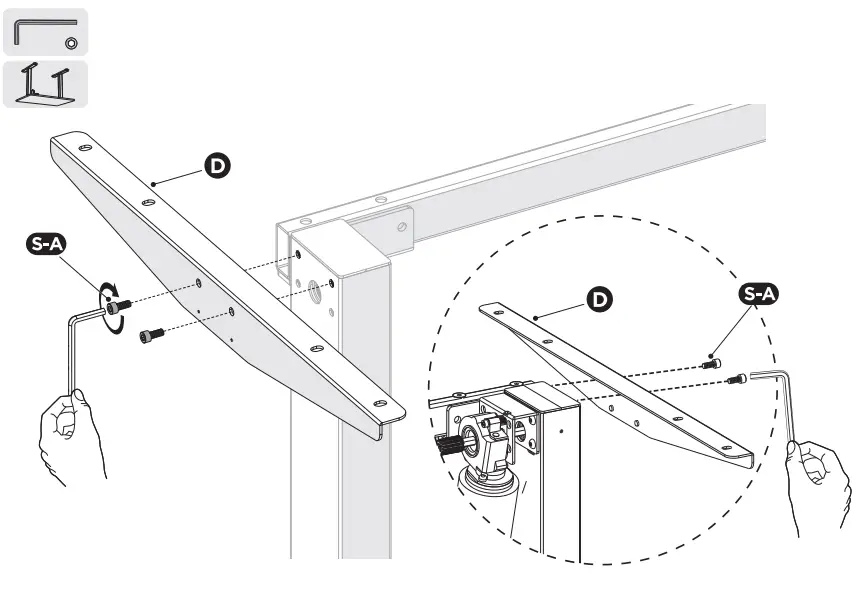 D
S-A
D
S-A