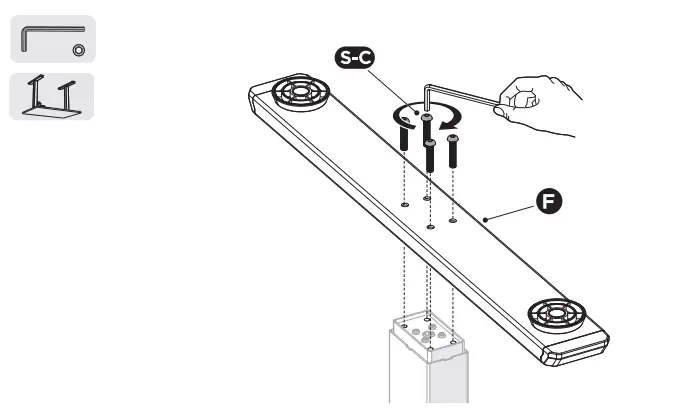 S-C

F