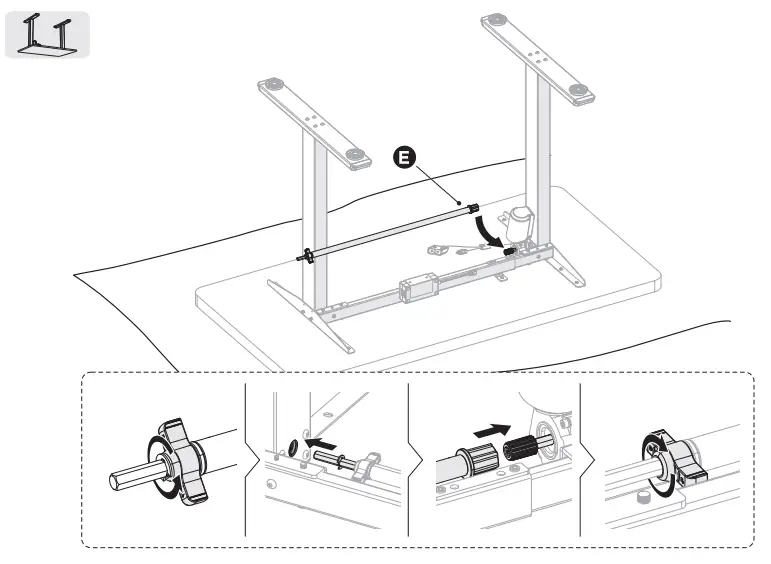 E