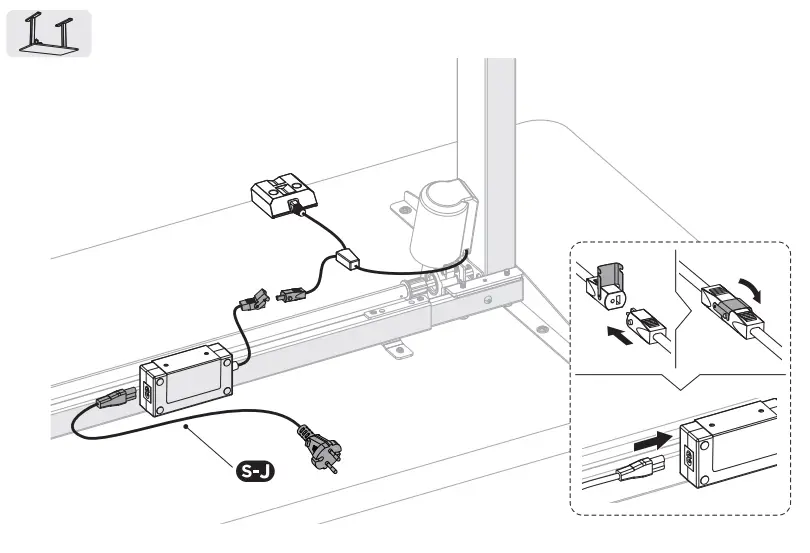 S-J