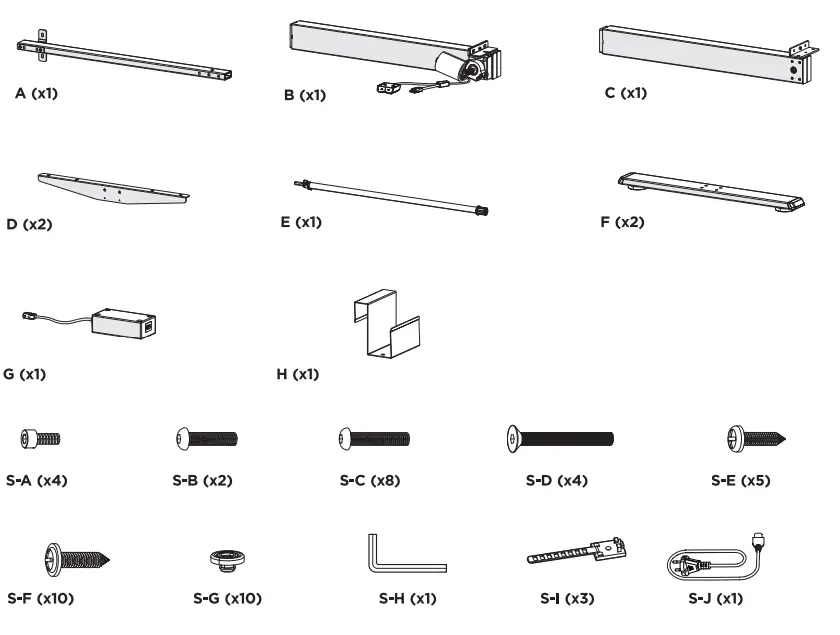 A (x1)
B (x1)
C (x1)
D (x2)
E (x1)
F (x2)
G (x1)
H (x1)
S-A (x4)
S-B (x2)
S-C (x8)
S-D (x4)
S-E (x5)
S-F (x10)
S-G (x10)
S-H (x1)
S-I (x3)
S-J (x1)