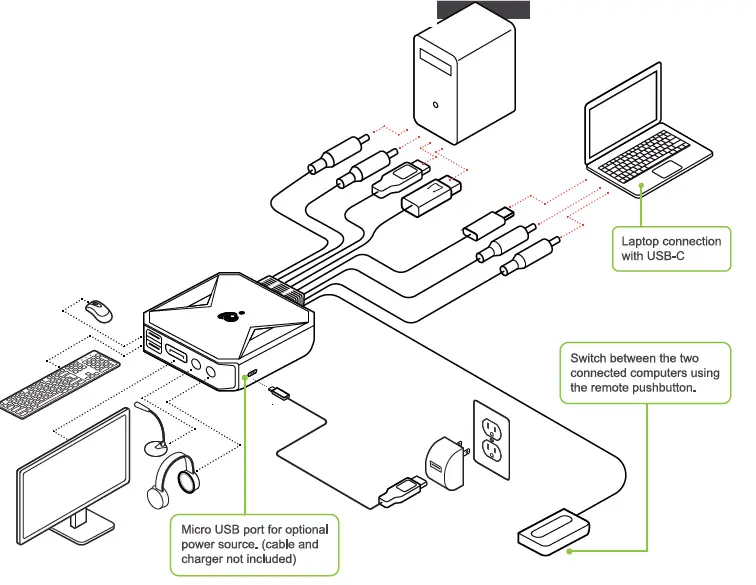 Laptop connection with USB-C

Switch between the two connected computers using the remote pushbutton.

Micro USB port for optional power source. (cable and charger not included)