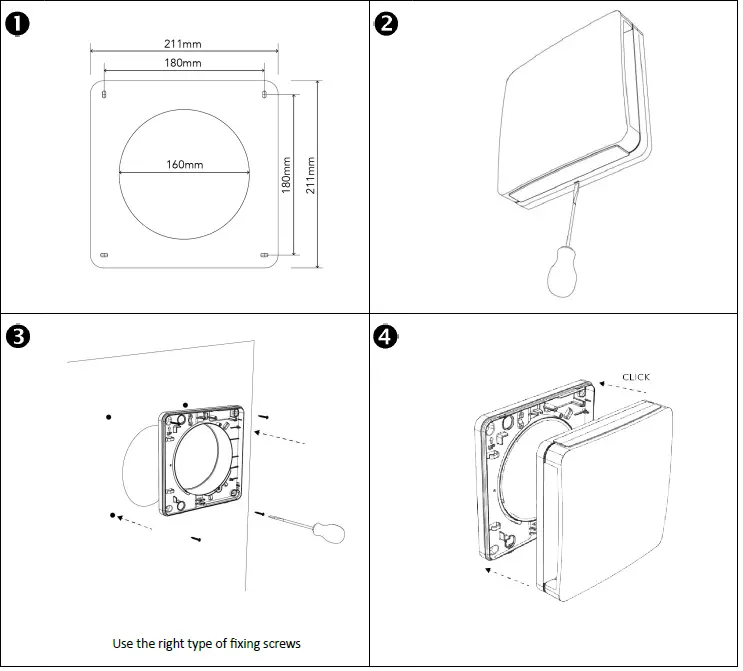 ❶

211mm

180mm

160mm

180mm

211mm

❷

❸

Use the right type of fixing screws

❹

CLICK