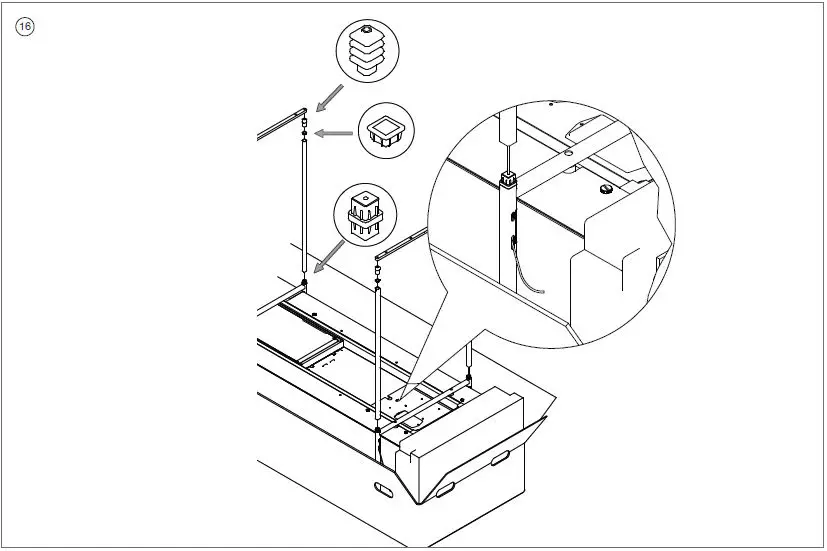 16