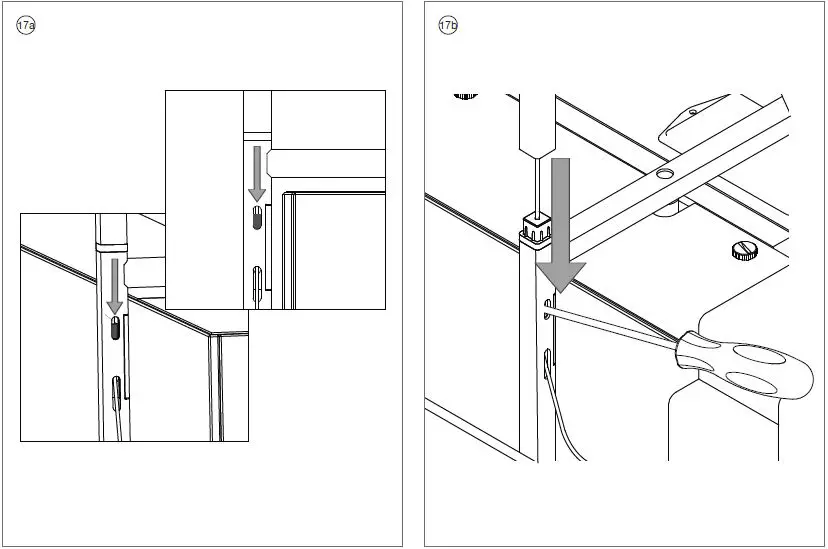 17a

17b