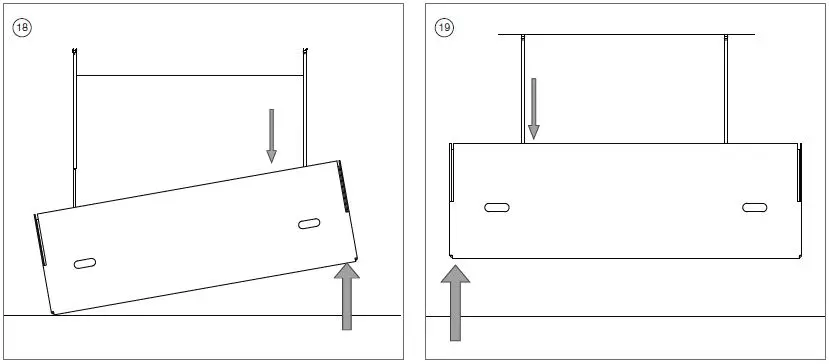 18

19