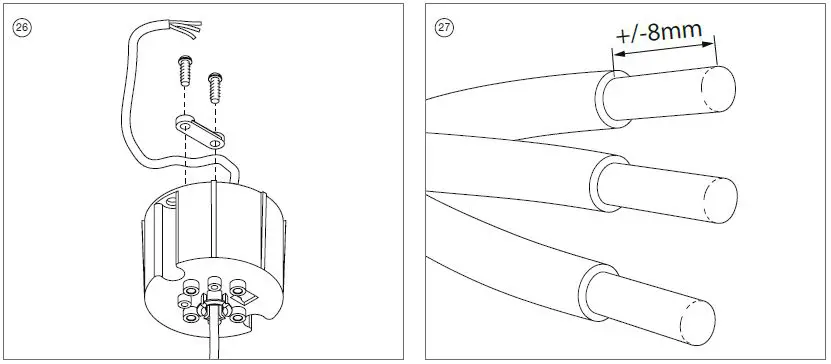 26

27

+/-8mm