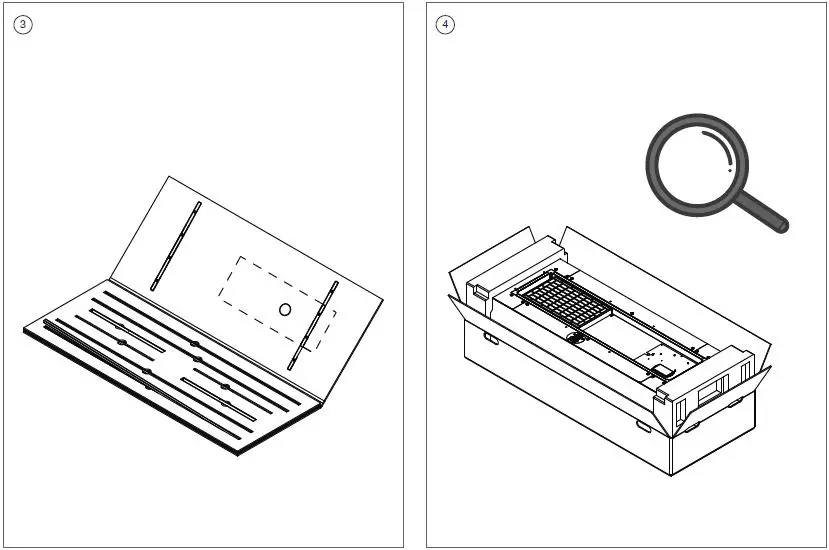 ③

④