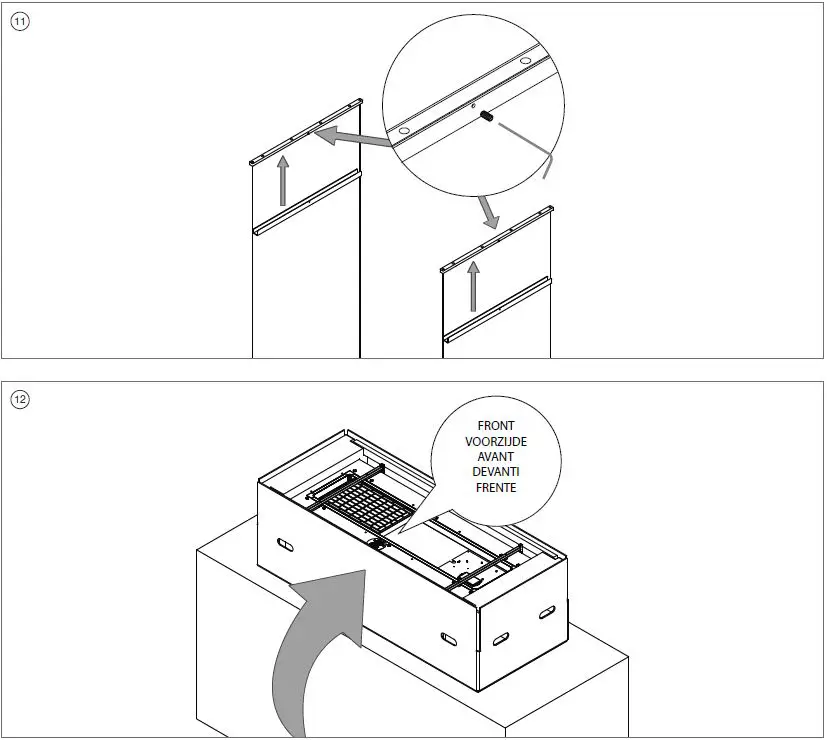 11

12

FRONT
VOORZIJDE
AVANT
DEVANTI
FRENTE