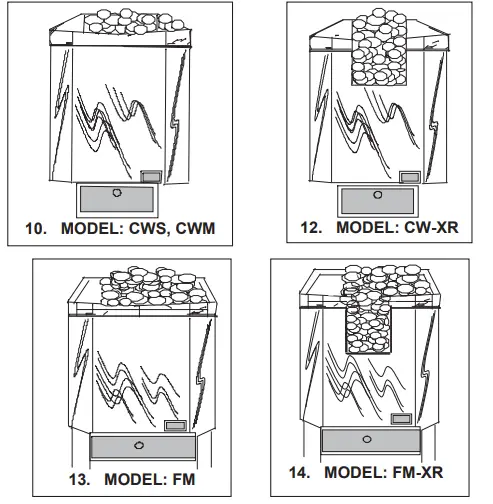 10. MODEL: CWS, CWM

12. MODEL: CW-XR

13. MODEL: FM

14. MODEL: FM-XR