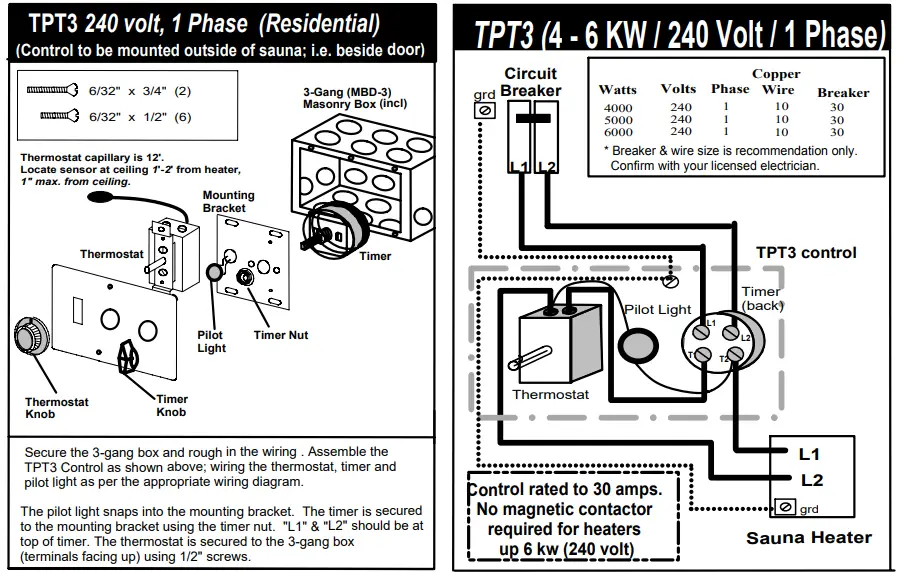 TPT3 240 volt, 1 Phase (Residential)
(Control to be mounted outside of sauna; i.e. beside door)

6/32" x 3/4" (2)
6/32" x 1/2" (6)

3-Gang (MBD-3) Masonry Box (incl)

Thermostat capillary is 12'. Locate sensor at ceiling 1'-2' from heater, 1" max. from ceiling.

Mounting Bracket

Thermostat

Timer

Pilot Light

Timer Nut

Thermostat Knob

Timer Knob

Secure the 3-gang box and rough in the wiring . Assemble the TPT3 Control as shown above; wiring the thermostat, timer and pilot light as per the appropriate wiring diagram.

The pilot light snaps into the mounting bracket. The timer is secured to the mounting bracket using the timer nut. "L1" & "L2" should be at top of timer. The thermostat is secured to the 3-gang box (terminals facing up) using 1/2" screws.

TPT3 (4 - 6 KW / 240 Volt / 1 Phase)

grd

Circuit Breaker

L1 L2

| Watts | Volts | Phase | Copper Wire | Breaker |
|---|---|---|---|---|
| 4000 | 240 | 1 | 10 | 30 |
| 5000 | 240 | 1 | 10 | 30 |
| 6000 | 240 | 1 | 10 | 30 |

* Breaker & wire size is recommendation only. Confirm with your licensed electrician.

TPT3 control

Timer (back)

Pilot Light

L1 L2 T1 T2

Thermostat

L1
L2

grd

Sauna Heater

Control rated to 30 amps. No magnetic contactor required for heaters up 6 kw (240 volt)