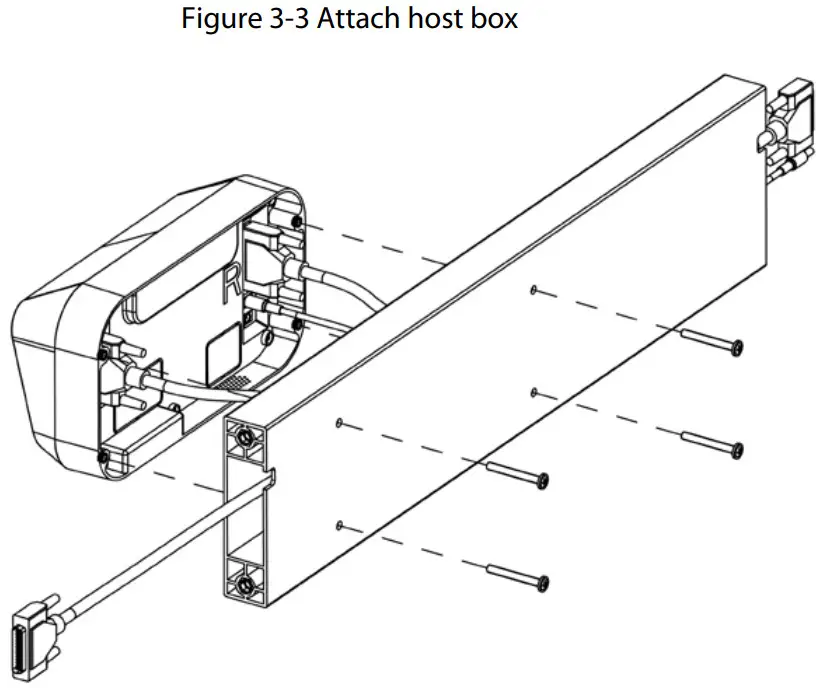 Figure 3-3 Attach host box

R