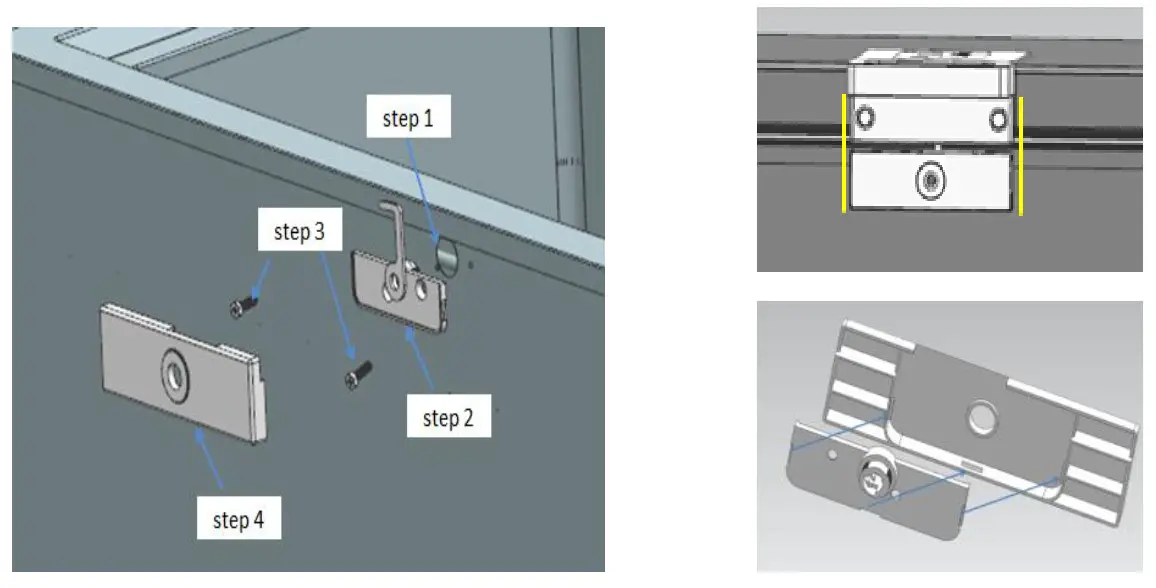 step 1

step 3

step 2

step 4