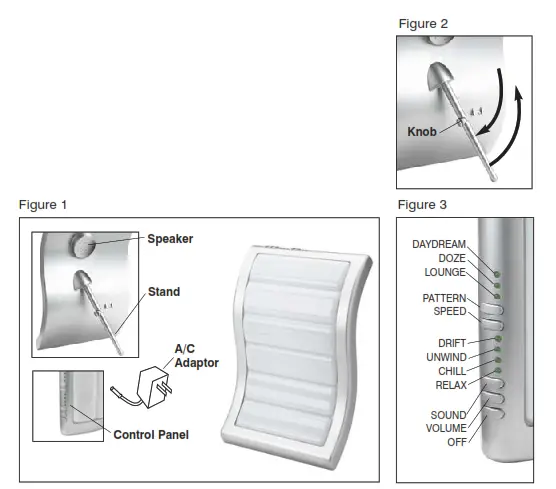 Figure 2

Knob

Figure 1

Speaker

Stand

A/C Adaptor

Control Panel

Figure 3

DAYDREAM
DOZE
LOUNGE
PATTERN
SPEED
DRIFT
UNWIND
CHILL
RELAX
SOUND
VOLUME
OFF