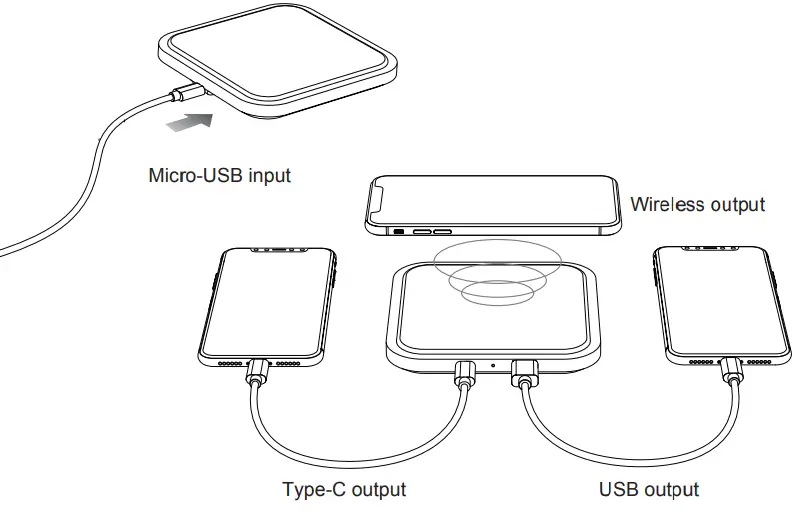 Micro-USB input

Wireless output

Type-C output

USB output