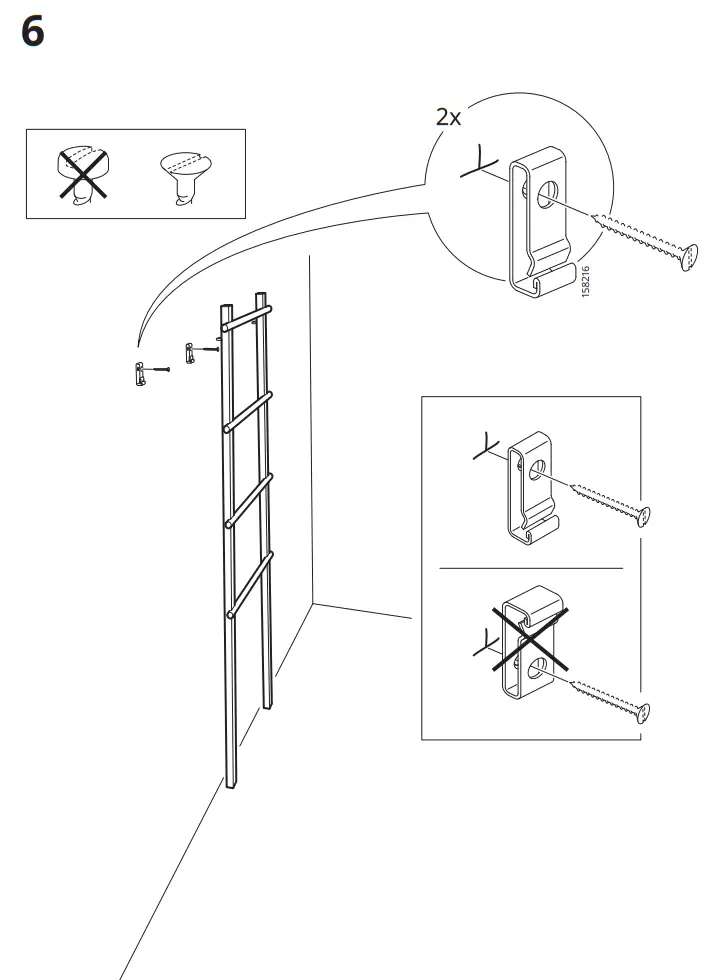 6

2x

158216