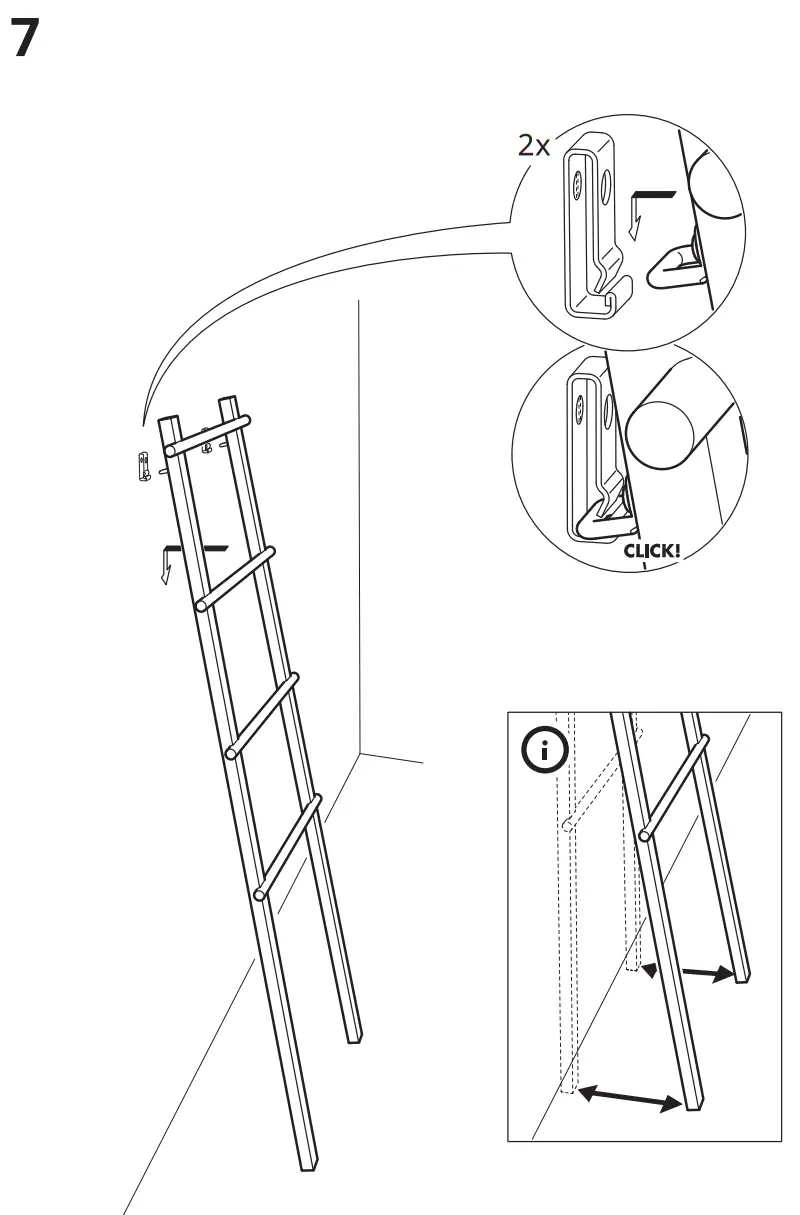 7

2x

CLICK!

i