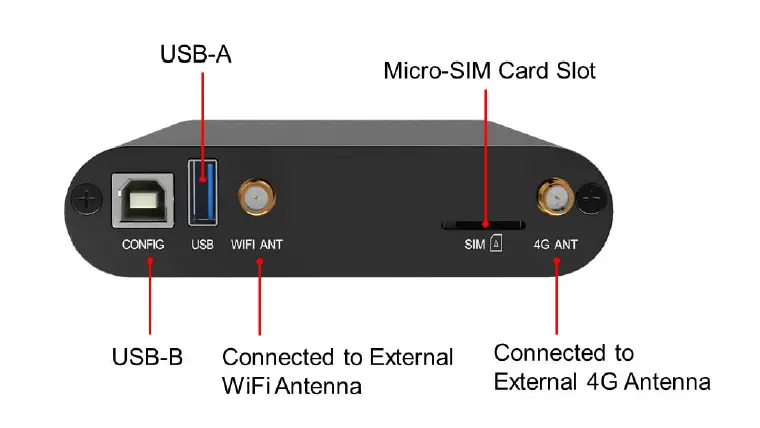 USB-A

Micro-SIM Card Slot

CONFIG

USB

WIFI ANT

SIM

4G ANT

USB-B

Connected to External WiFi Antenna

Connected to External 4G Antenna