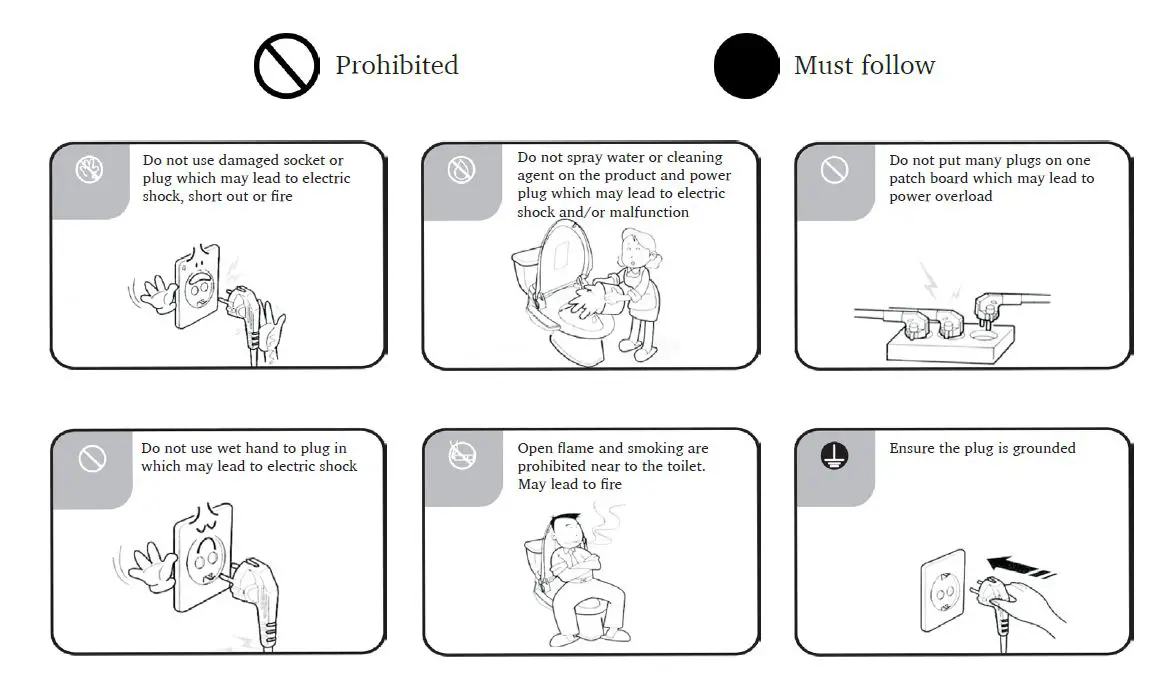 Prohibited

Must follow

Do not use damaged socket or plug which may lead to electric shock, short out or fire

Do not spray water or cleaning agent on the product and power plug which may lead to electric shock and/or malfunction

Do not put many plugs on one patch board which may lead to power overload

Do not use wet hand to plug in which may lead to electric shock

Open flame and smoking are prohibited near to the toilet. May lead to fire

Ensure the plug is grounded