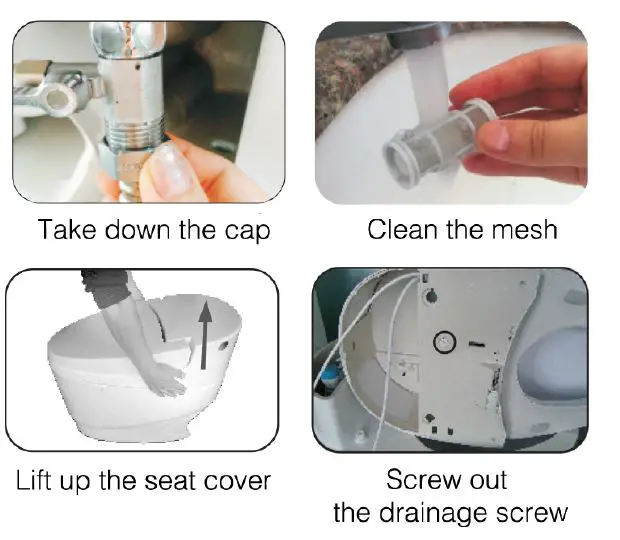 Take down the cap

Clean the mesh

Lift up the seat cover

Screw out the drainage screw