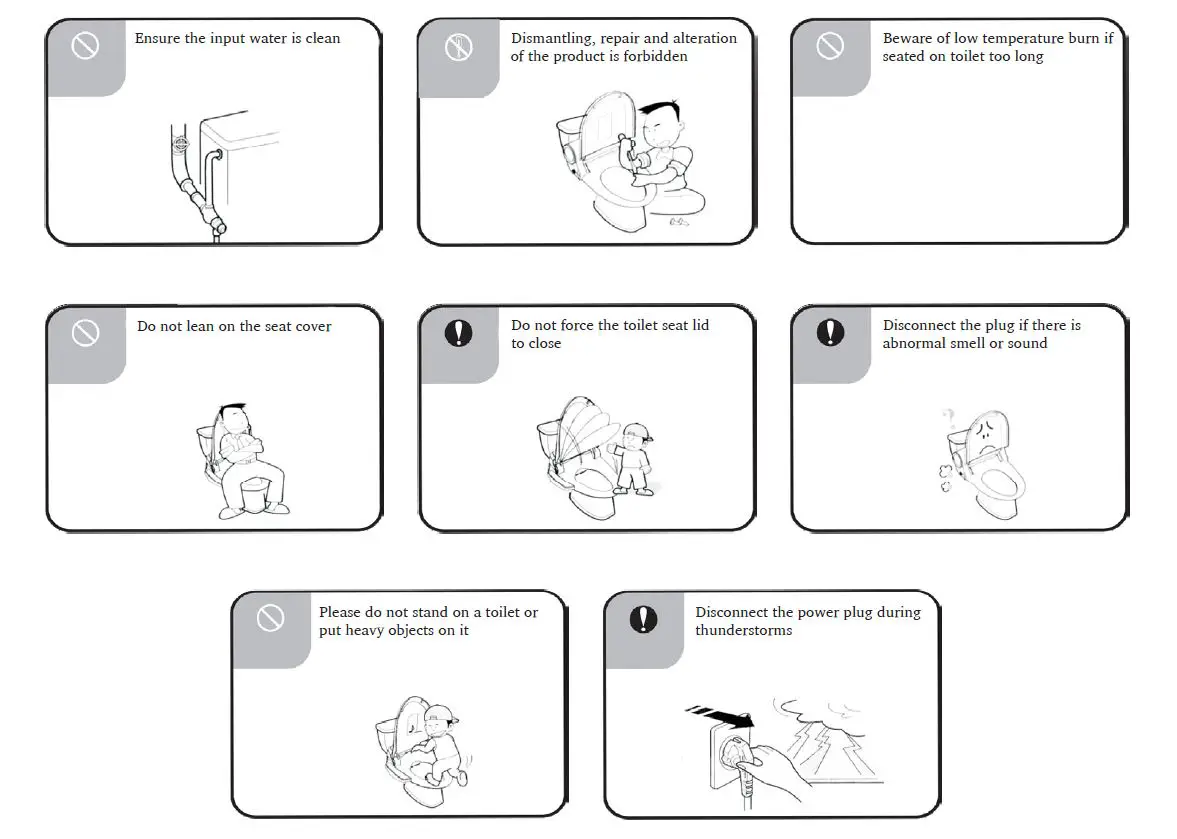 Ensure the input water is clean

Dismantling, repair and alteration of the product is forbidden

Beware of low temperature burn if seated on toilet too long

Do not lean on the seat cover

Do not force the toilet seat lid to close

Disconnect the plug if there is abnormal smell or sound

Please do not stand on a toilet or put heavy objects on it

Disconnect the power plug during thunderstorms