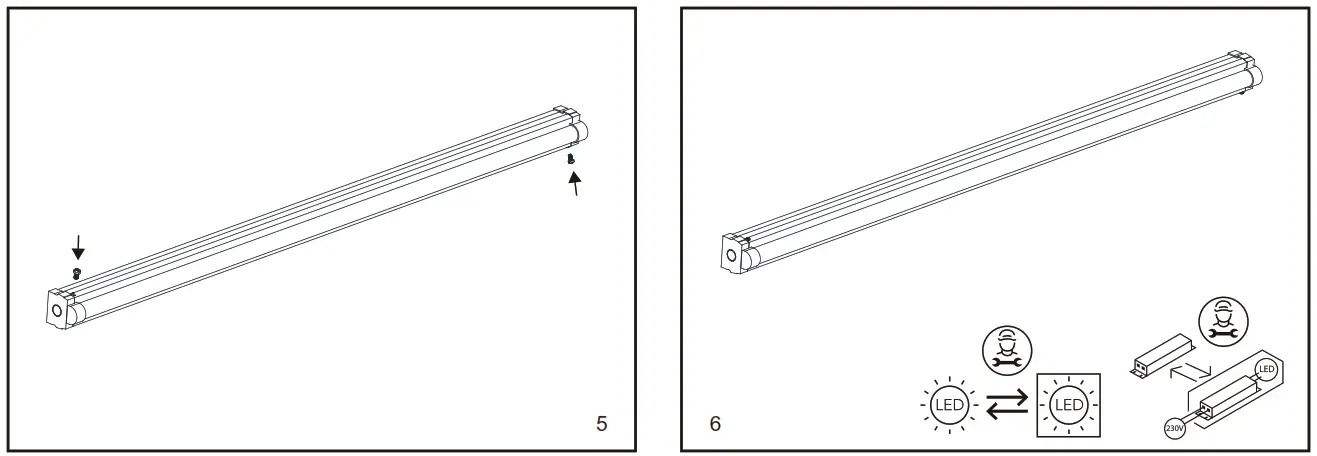 5

6

LED

LED

LED

230V