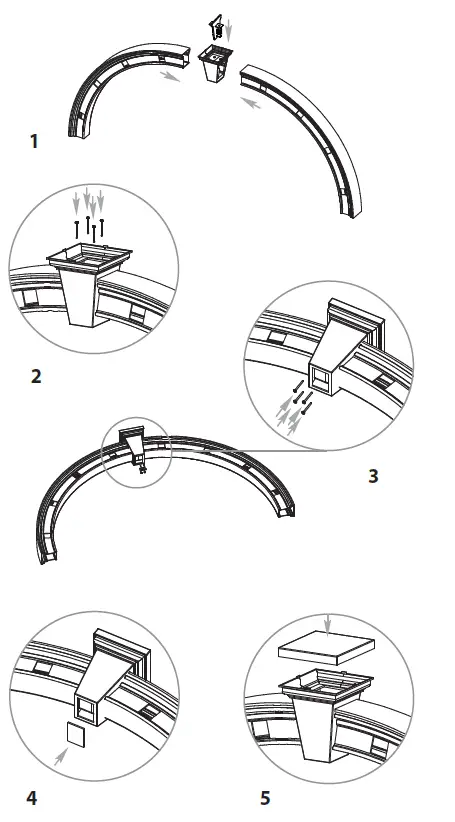 1

2

3

4

5