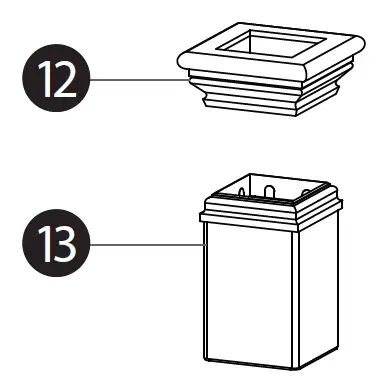 12

13