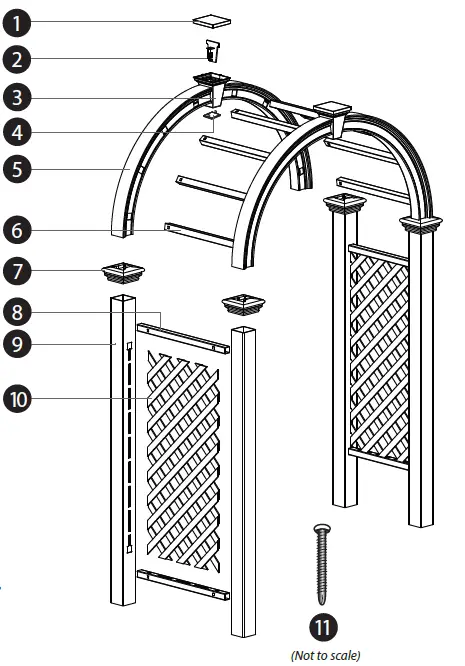 1
2
3
4
5
6
7
8
9
10
11
(Not to scale)