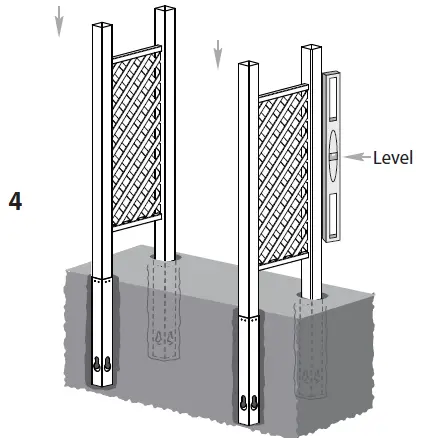 4

Level