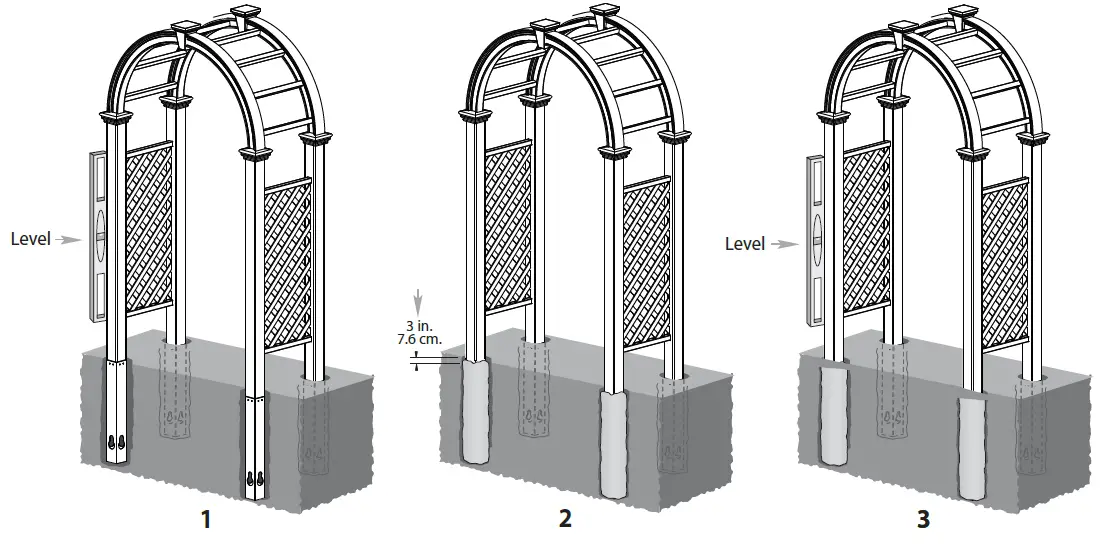 Level

1

3 in.
7.6 cm.

2

Level

3