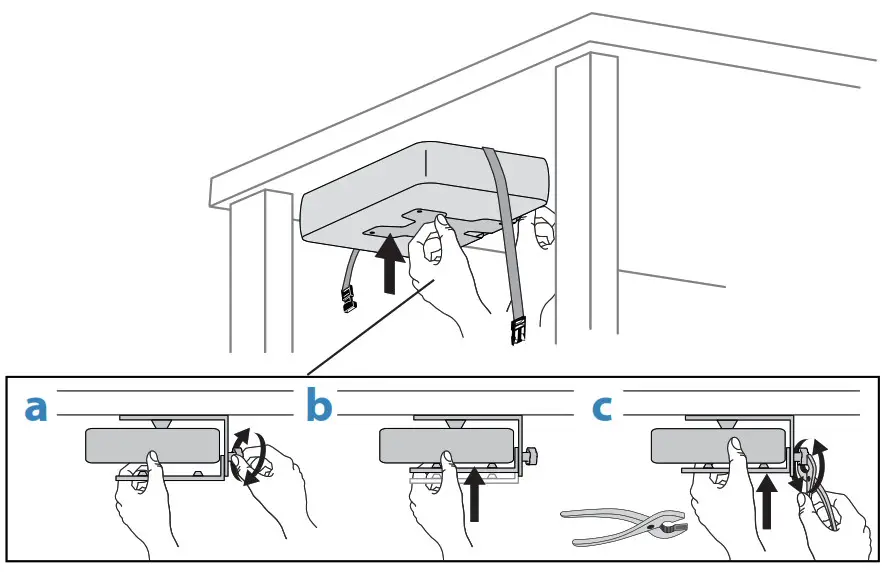 a

b

c