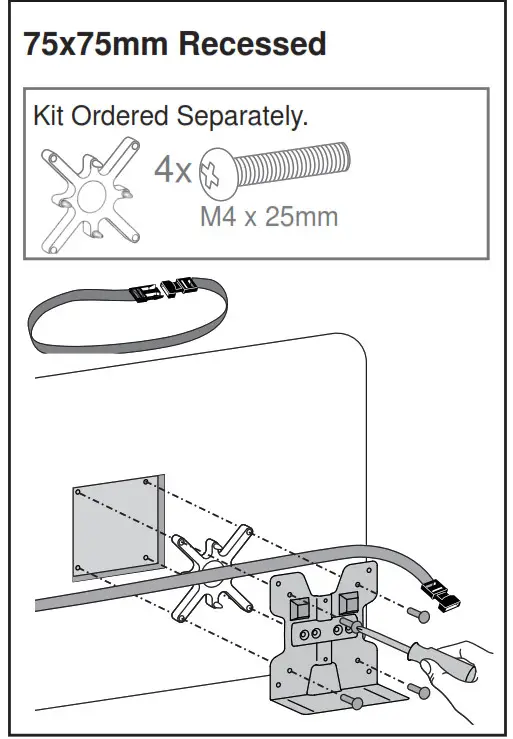 75x75mm Recessed

Kit Ordered Separately.

4x

M4 x 25mm