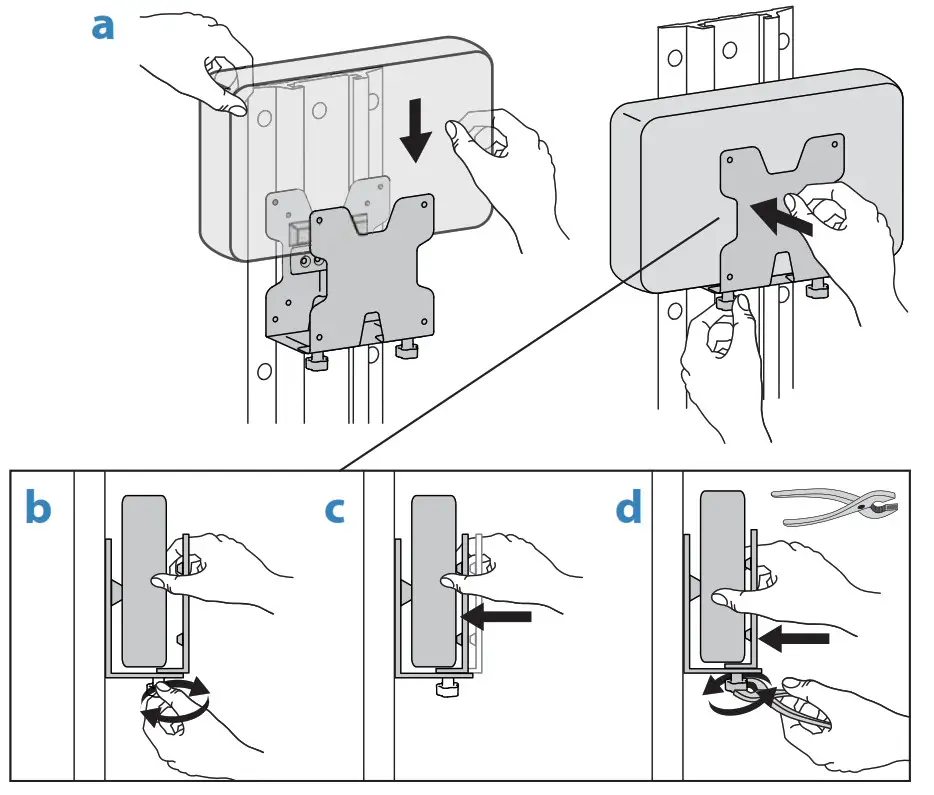 a

b

c

d