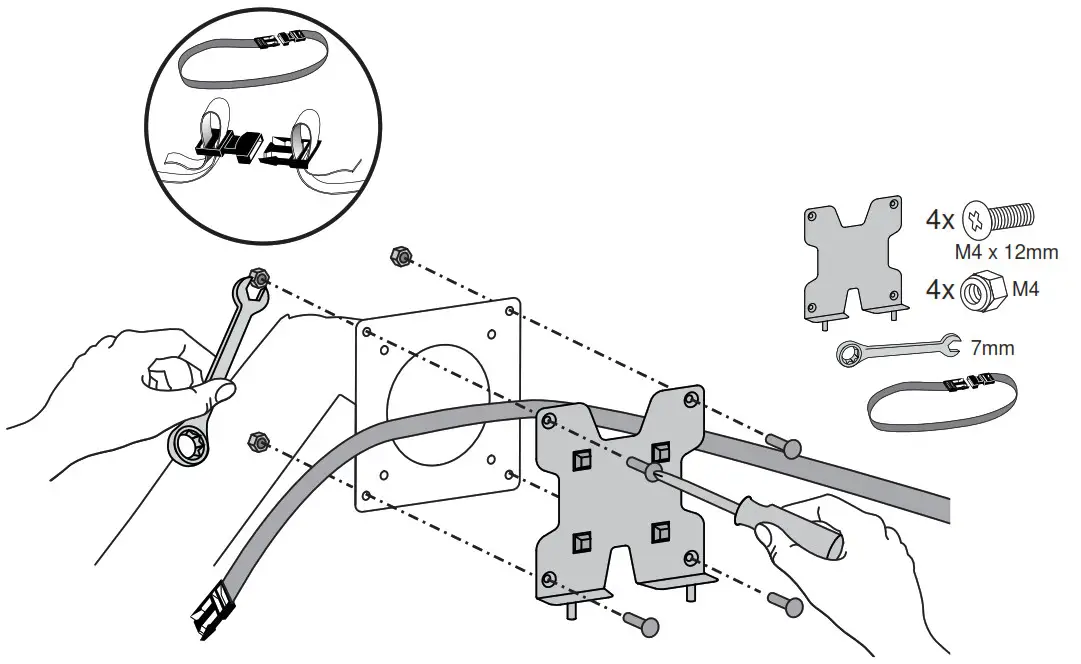 4x
M4 x 12mm
4x
M4
7mm