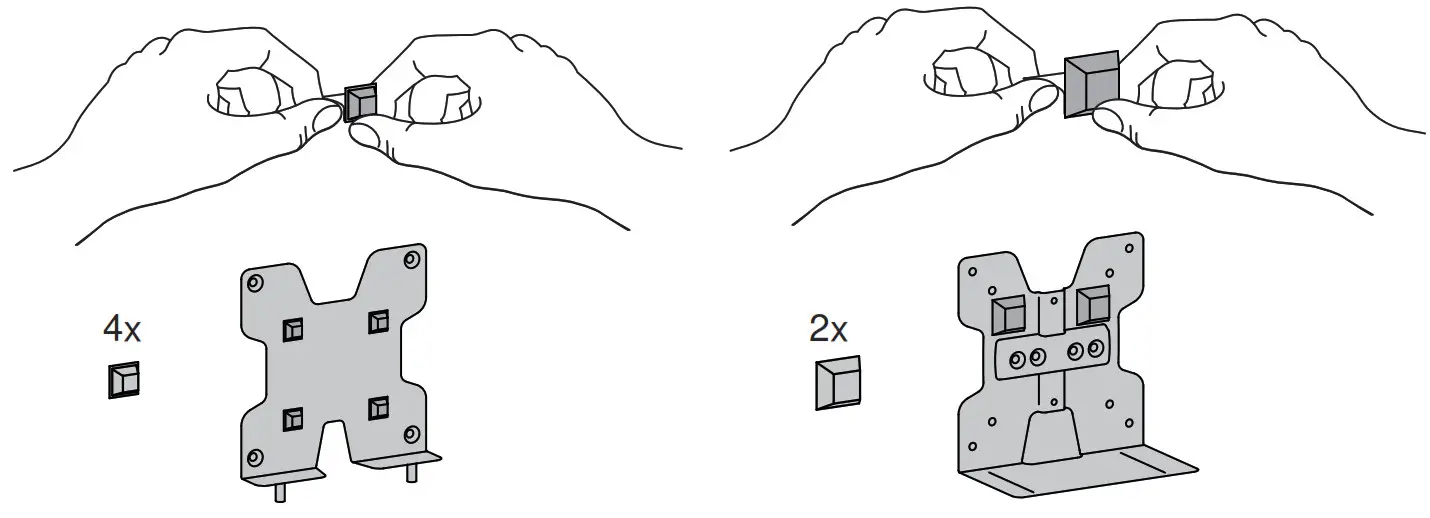 4x

2x